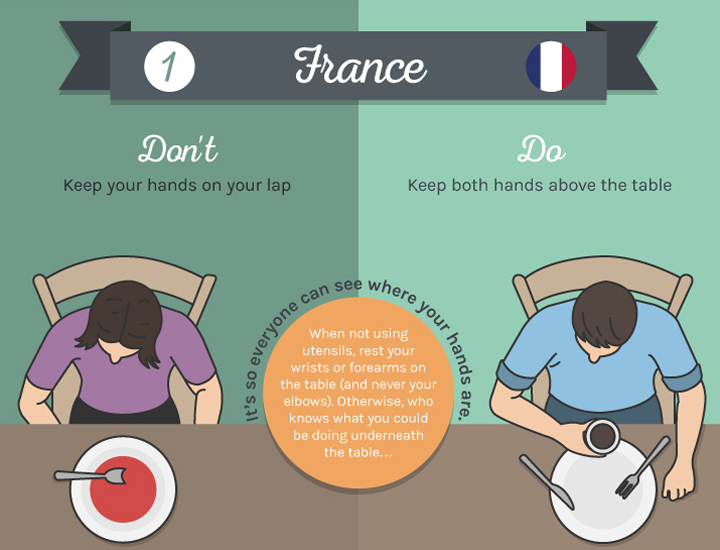 1 France

Don't
Keep your hands on your lap

Do
Keep both hands above the table

It's so everyone can see where your hands are.

When not using utensils, rest your wrists or forearms on the table (and never your elbows). Otherwise, who knows what you could be doing underneath the table...